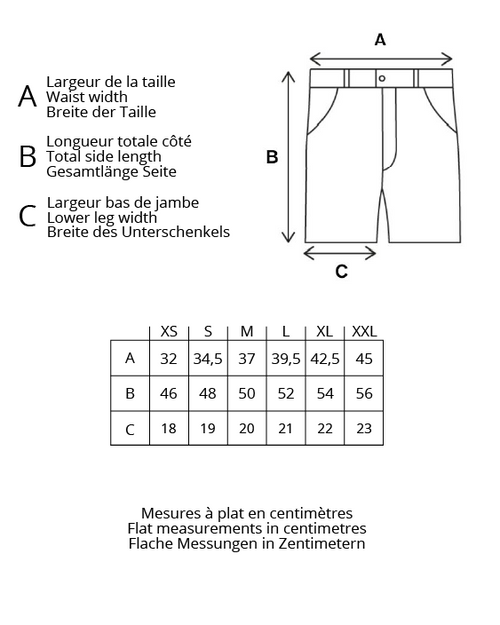 A
Largeur de la taille
Waist width
Breite der Taille

B
Longueur totale côté
Total side length
Gesamtlänge Seite

C
Largeur bas de jambe
Lower leg width
Breite des Unterschenkels

A

B

C

| | XS | S | M | L | XL | XXL |
|---|---|---|---|---|---|---|
| A | 32 | 34,5 | 37 | 39,5 | 42,5 | 45 |
| B | 46 | 48 | 50 | 52 | 54 | 56 |
| C | 18 | 19 | 20 | 21 | 22 | 23 |

Mesures à plat en centimètres
Flat measurements in centimetres
Flache Messungen in Zentimetern